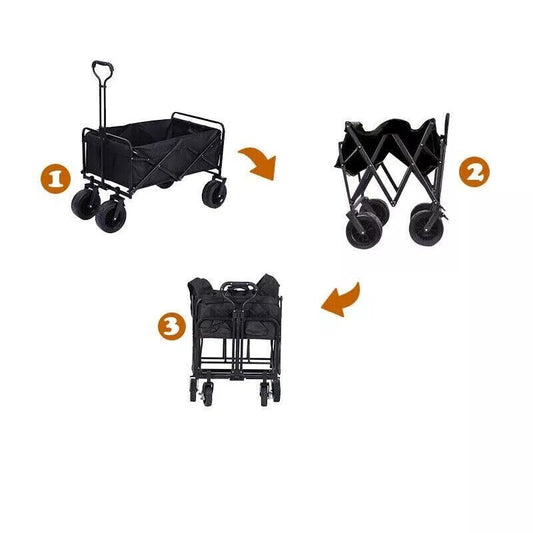 1

2

3